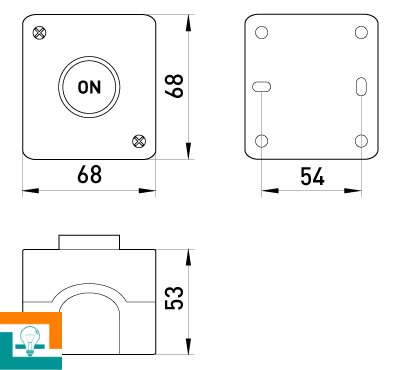 ON
68
68
54
53