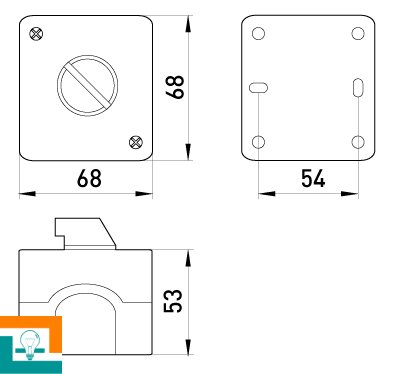 68

68

54

53